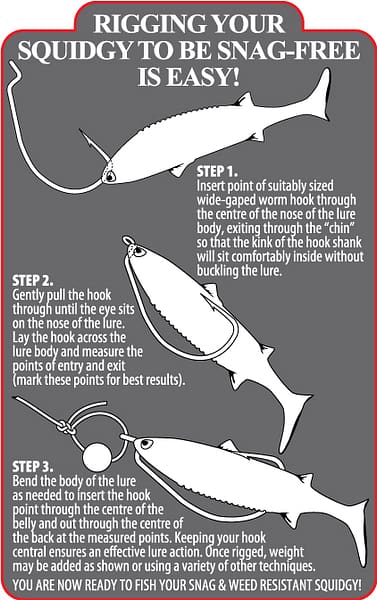 RIGGING YOUR SQUIDGY TO BE SNAG-FREE IS EASY!

STEP 1.
Insert point of suitably sized wide-gaped worm hook through the centre of the nose of the lure body, exiting through the "chin" so that the kink of the hook shank will sit comfortably inside without buckling the lure.

STEP 2.
Gently pull the hook through until the eye sits on the nose of the lure. Lay the hook across the lure body and measure the points of entry and exit (mark these points for best results).

STEP 3.
Bend the body of the lure as needed to insert the hook point through the centre of the belly and out through the centre of the back at the measured points. Keeping your hook central ensures an effective lure action. Once rigged, weight may be added as shown or using a variety of other techniques.

YOU ARE NOW READY TO FISH YOUR SNAG & WEED RESISTANT SQUIDGY!